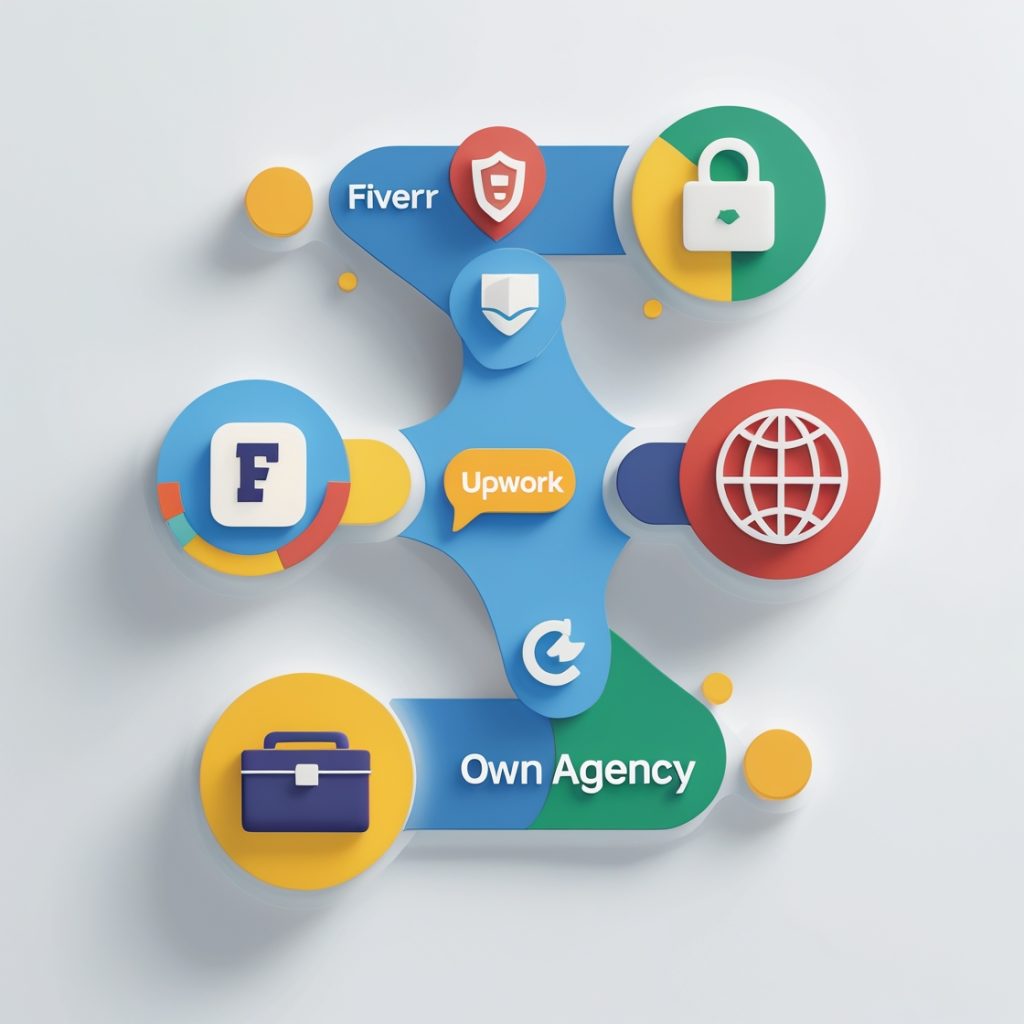 Fiverr

F

Upwork

Own Agency